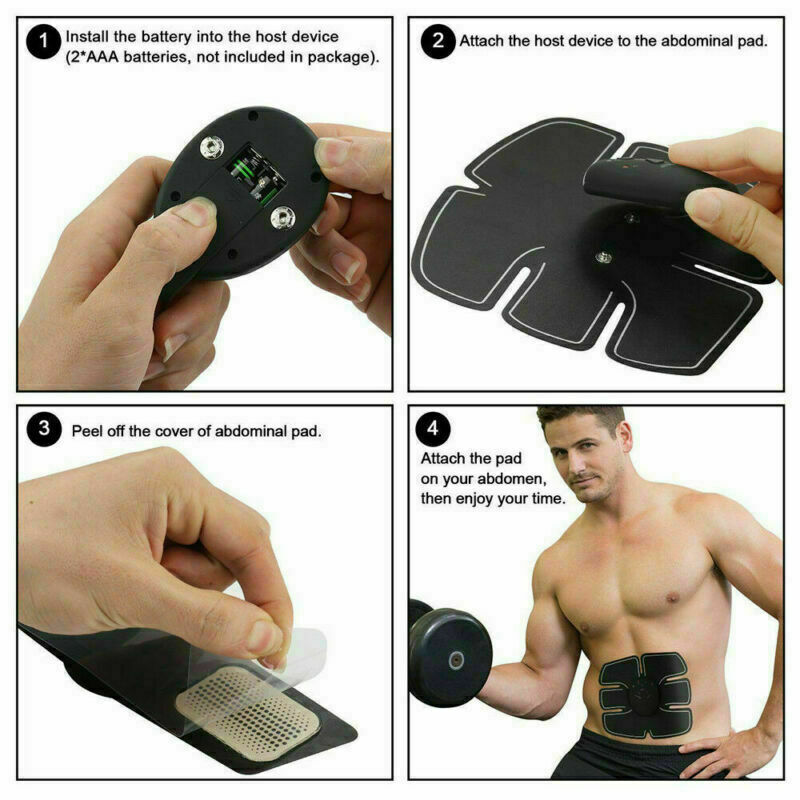 1 Install the battery into the host device (2*AAA batteries, not included in package).

2 Attach the host device to the abdominal pad.

3 Peel off the cover of abdominal pad.

4 Attach the pad on your abdomen, then enjoy your time.