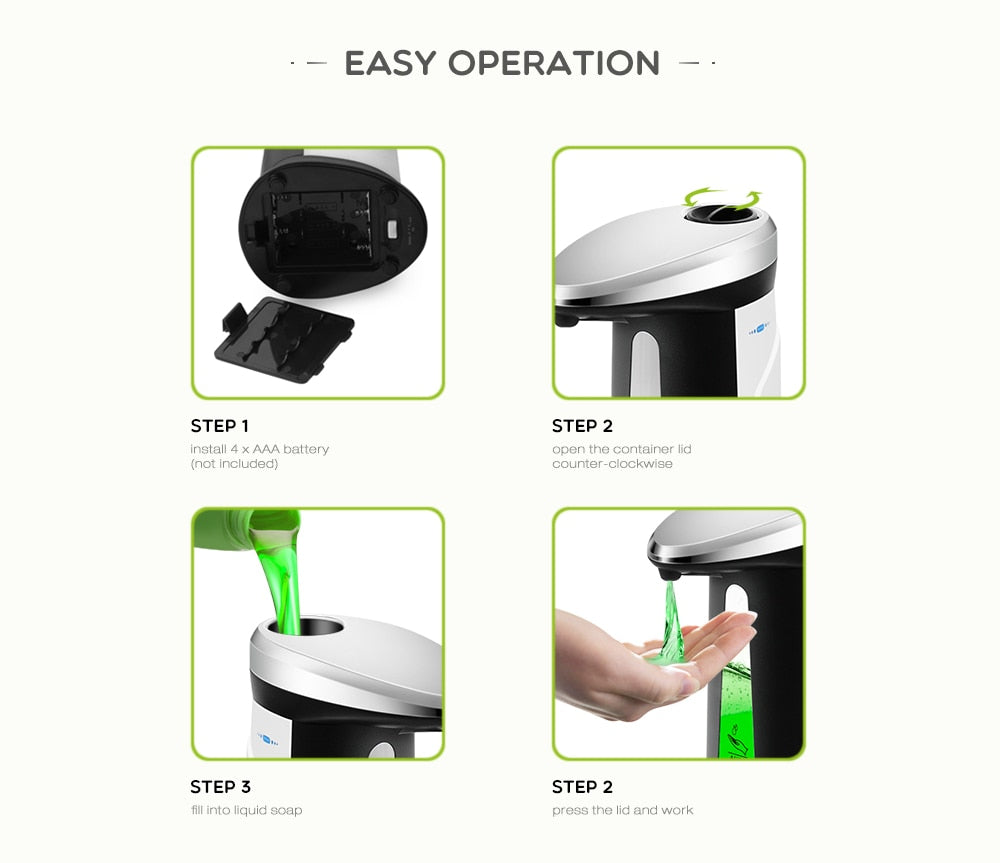 EASY OPERATION

STEP 1
install 4 x AAA battery (not included)

STEP 2
open the container lid counter-clockwise

STEP 3
fill into liquid soap

STEP 2
press the lid and work