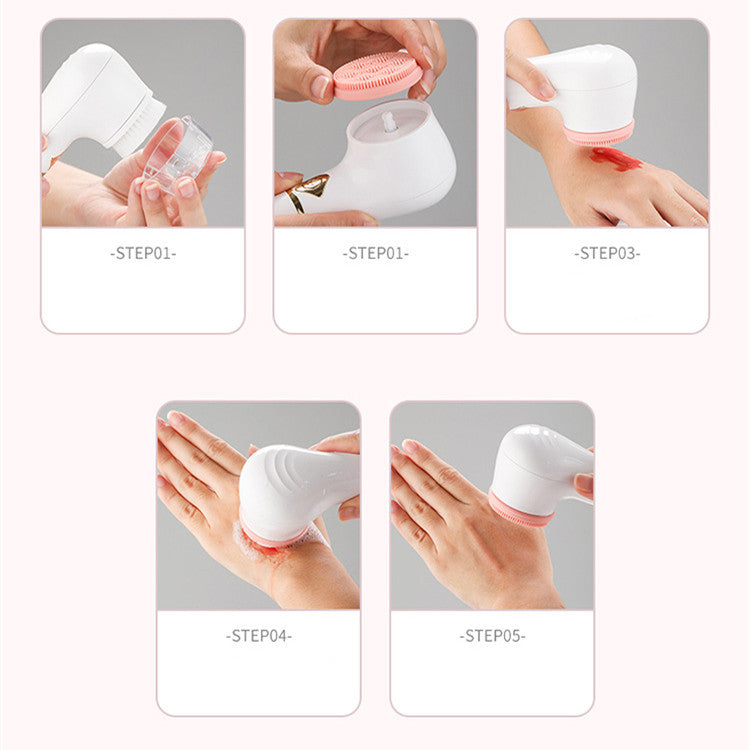 -STEP01-

-STEP01-

-STEP03-

-STEP04-

-STEP05-